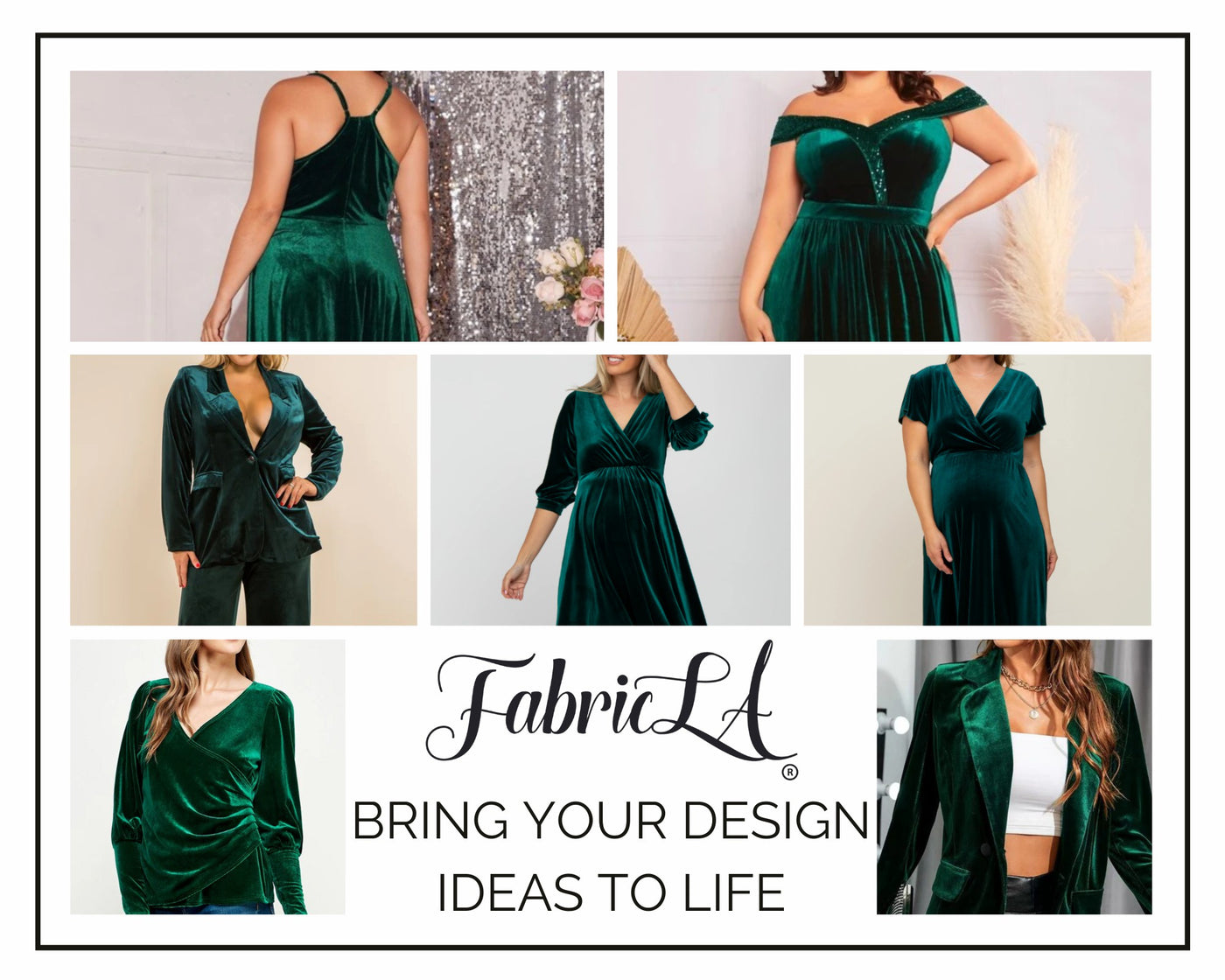 FabricLA®

BRING YOUR DESIGN IDEAS TO LIFE