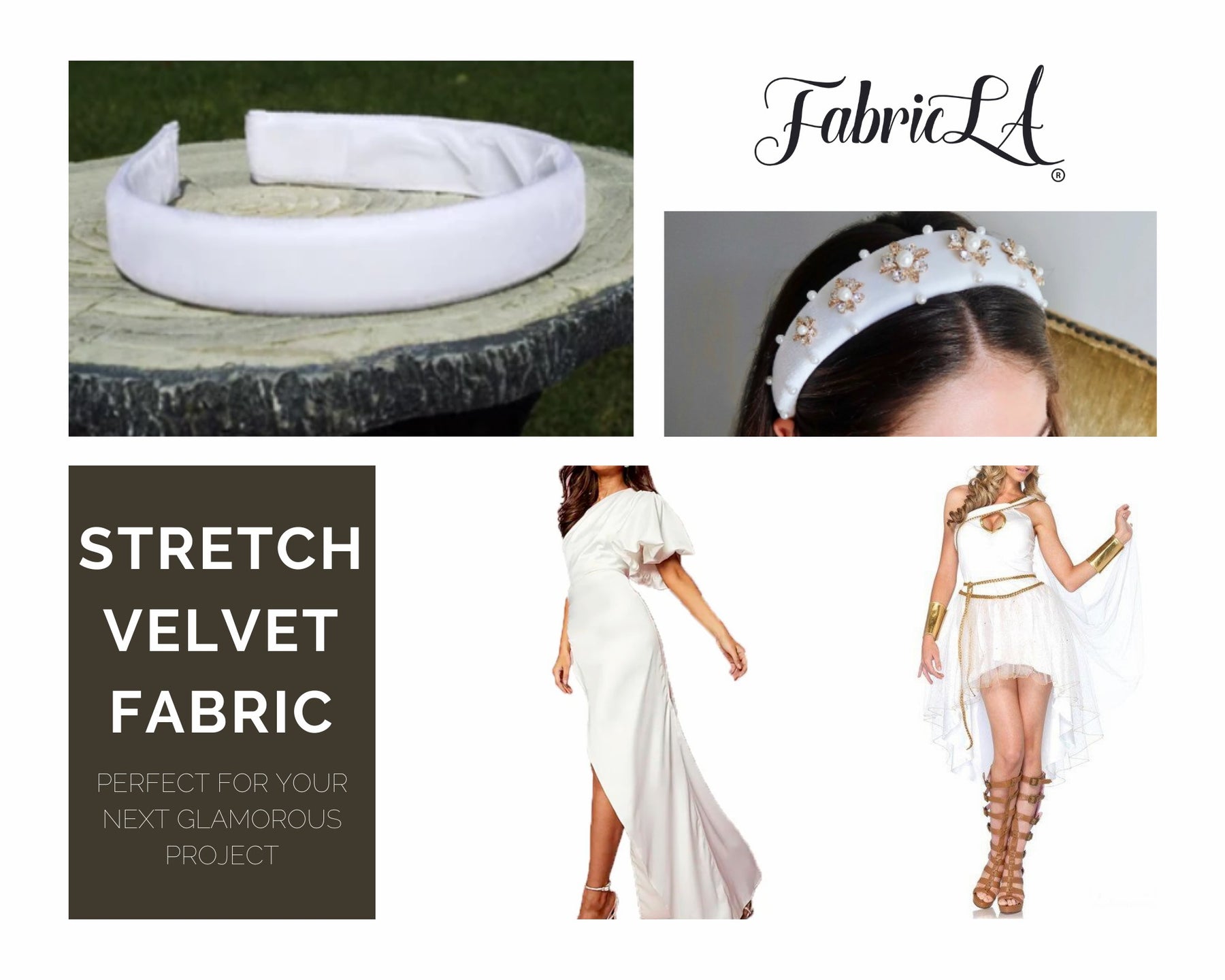 FabricLA®

STRETCH VELVET FABRIC

PERFECT FOR YOUR NEXT GLAMOROUS PROJECT