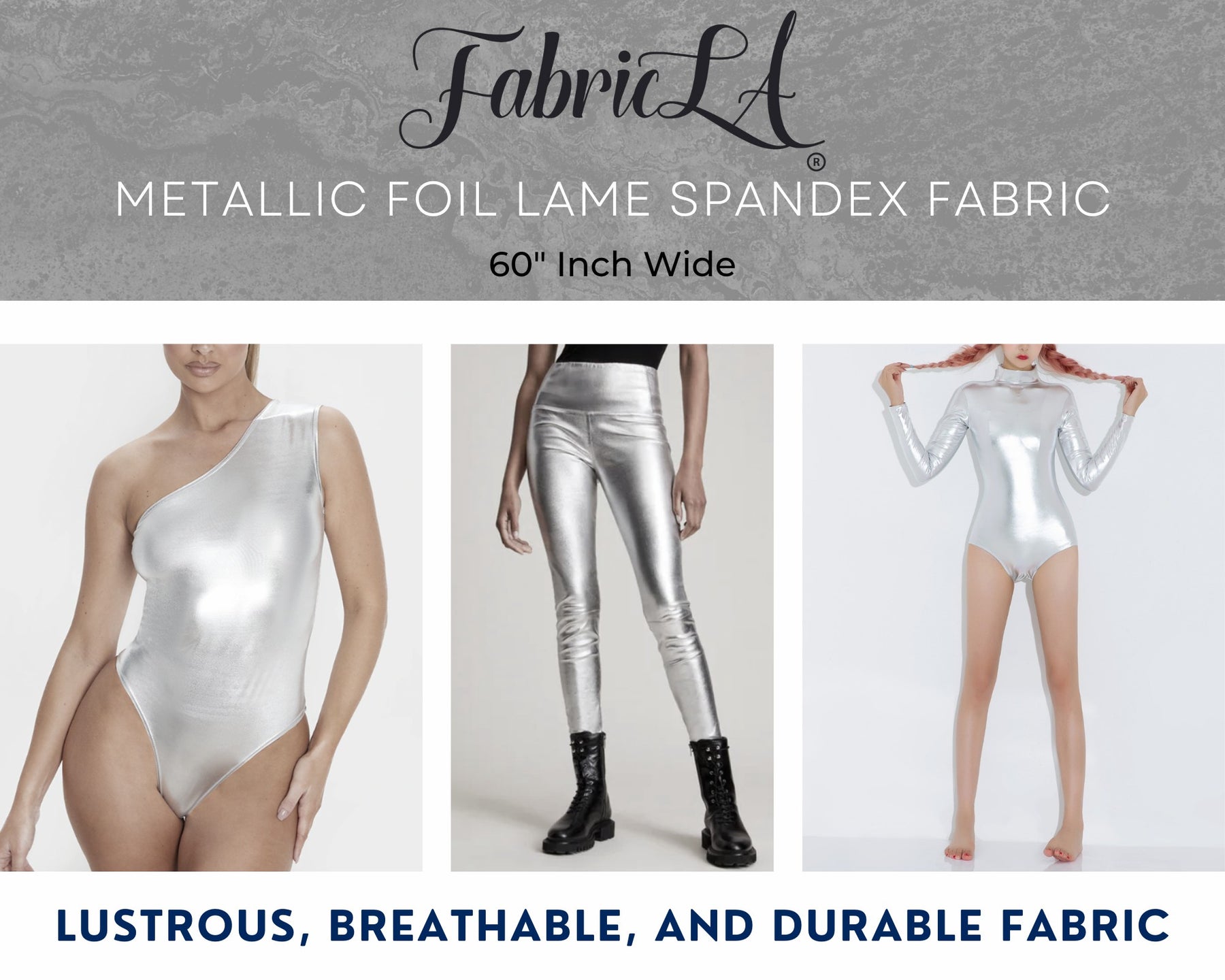 FabricLA®

METALLIC FOIL LAME SPANDEX FABRIC

60" Inch Wide

LUSTROUS, BREATHABLE, AND DURABLE FABRIC