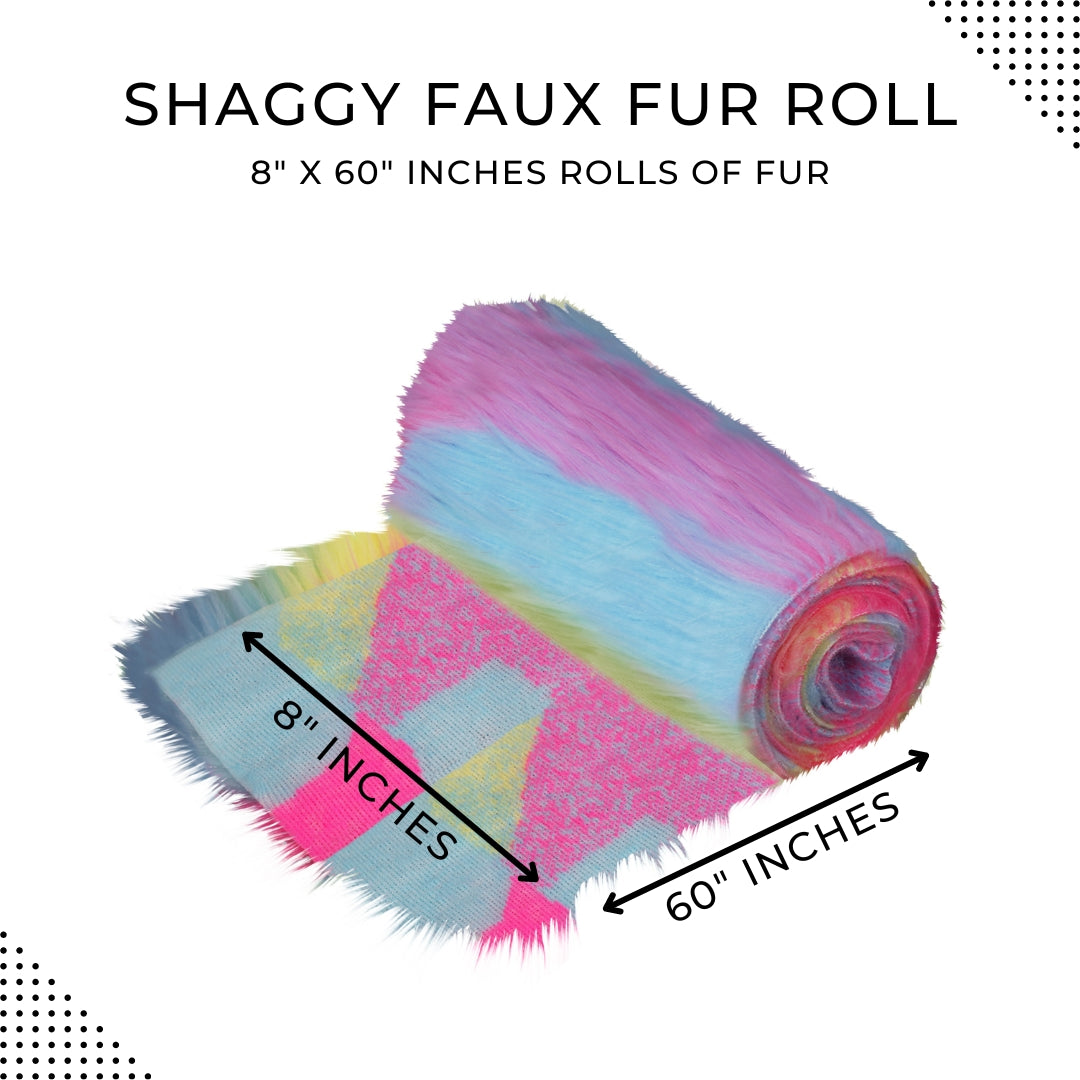 SHAGGY FAUX FUR ROLL

8" X 60" INCHES ROLLS OF FUR

8" INCHES

60" INCHES